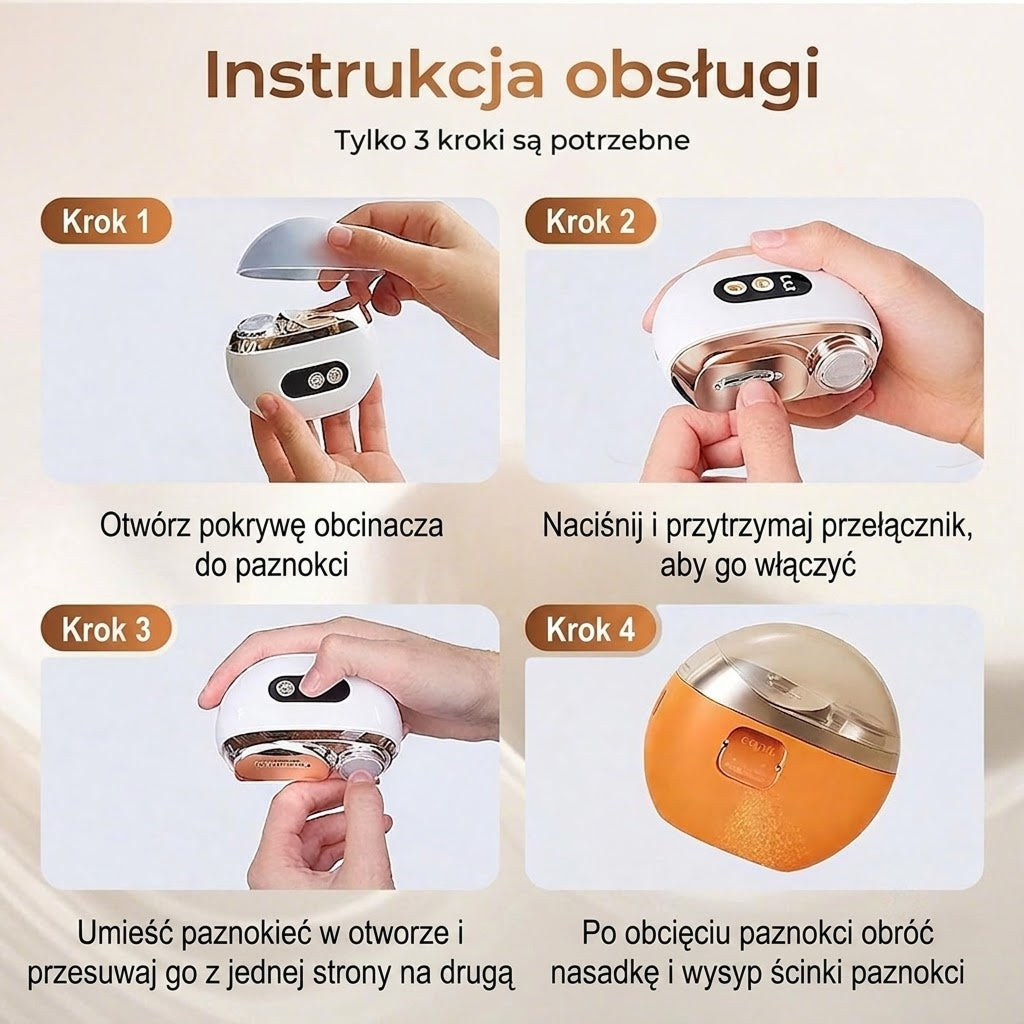 Instrukcja obsługi

Tylko 3 kroki są potrzebne

Krok 1

Otwórz pokrywę obcinacza do paznokci

Krok 2

Naciśnij i przytrzymaj przełącznik, aby go włączyć

Krok 3

Umieść paznokieć w otworze i przesuwaj go z jednej strony na drugą

Krok 4

Po obcięciu paznokci obróć nasadkę i wysyp ścinki paznokci